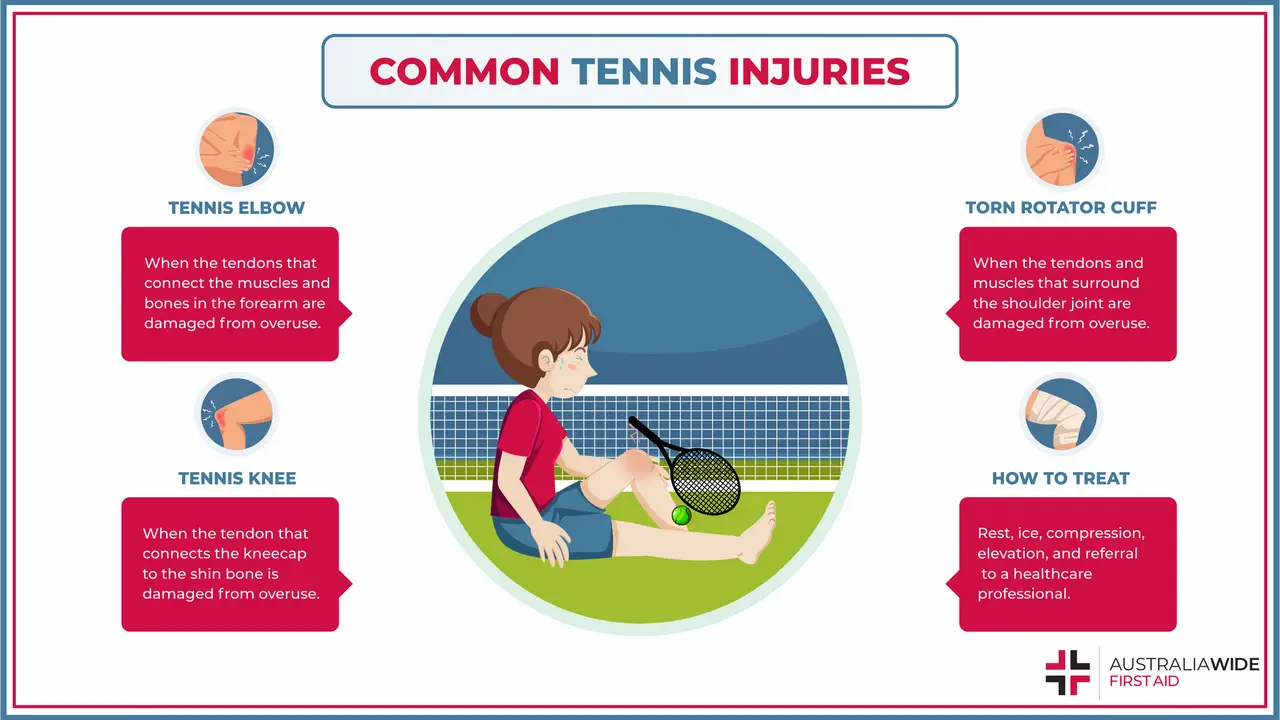 COMMON TENNIS INJURIES

TENNIS ELBOW

When the tendons that connect the muscles and bones in the forearm are damaged from overuse.

TENNIS KNEE

When the tendon that connects the kneecap to the shin bone is damaged from overuse.

TORN ROTATOR CUFF

When the tendons and muscles that surround the shoulder joint are damaged from overuse.

HOW TO TREAT

Rest, ice, compression, elevation, and referral to a healthcare professional.

AUSTRALIAWIDE FIRST AID